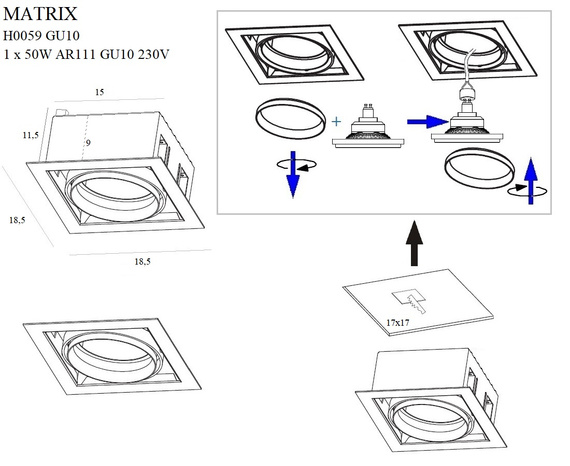 MATRIX
H0059 GU10
1 x 50W AR111 GU10 230V

15
11,5
9
18,5
18,5

+

17x17