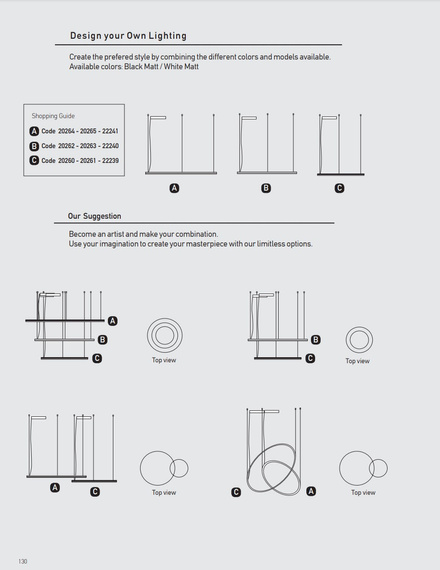 Design your Own Lighting

Create the prefered style by combining the different colors and models available.
Available colors: Black Matt / White Matt

Shopping Guide
A Code 20264 - 20265 - 22241
B Code 20262 - 20263 - 22240
C Code 20260 - 20261 - 22239

A
B
C

Our Suggestion

Become an artist and make your combination.
Use your imagination to create your masterpiece with our limitless options.

A
B
C
Top view

B
C
Top view

A
C
Top view

C
A
Top view

130